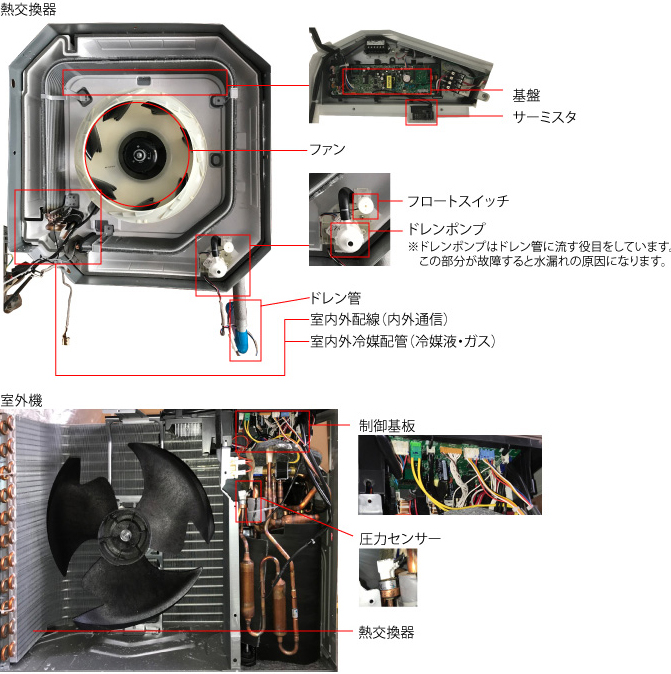 熱交換器

基盤

サーミスタ

ファン

フロートスイッチ

ドレンポンプ

※ドレンポンプはドレン管に流す役目をしています。この部分が故障すると水漏れの原因になります。

ドレン管

室内外配線（内外通信）

室内外冷媒配管（冷媒液・ガス）

室外機

制御基板

圧力センサー

熱交換器